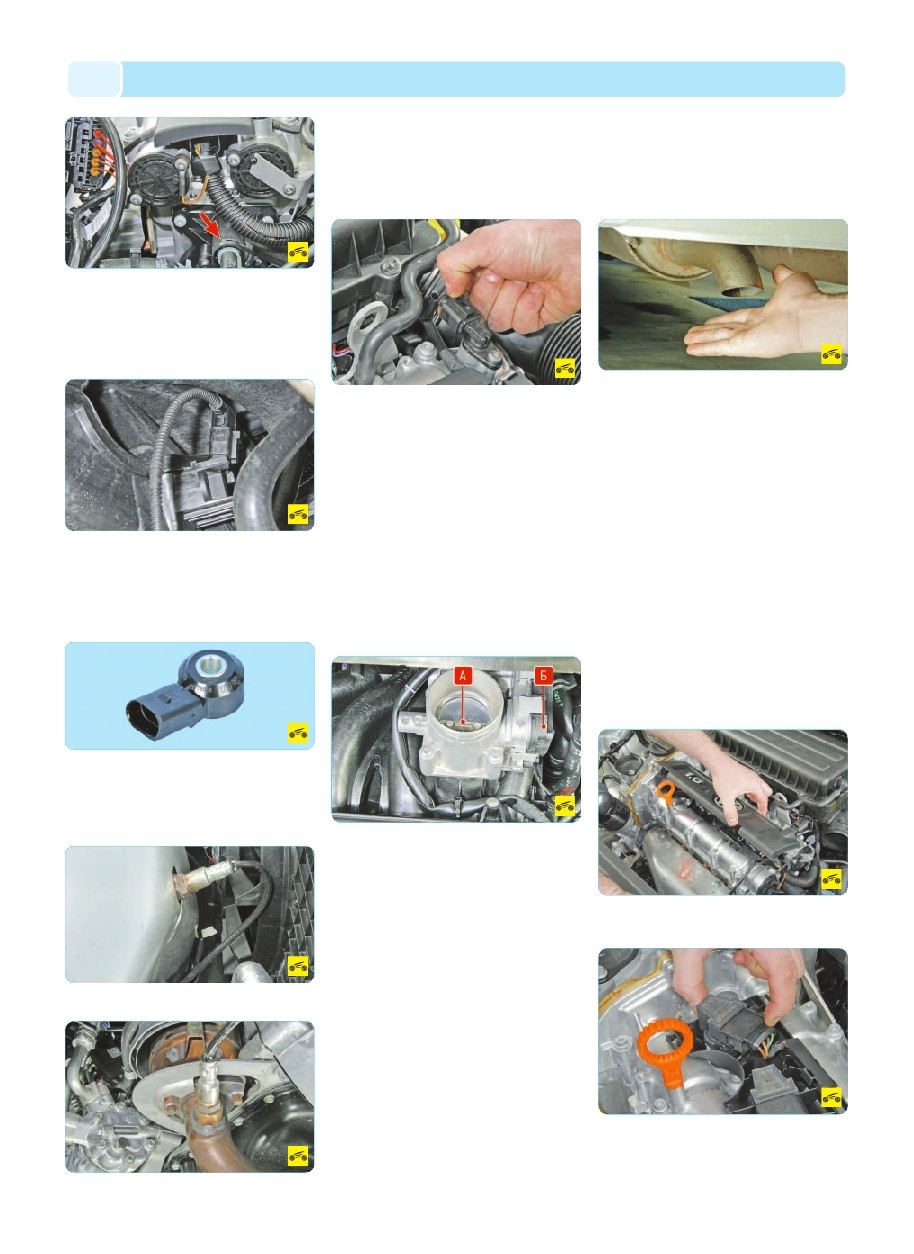 А

Б